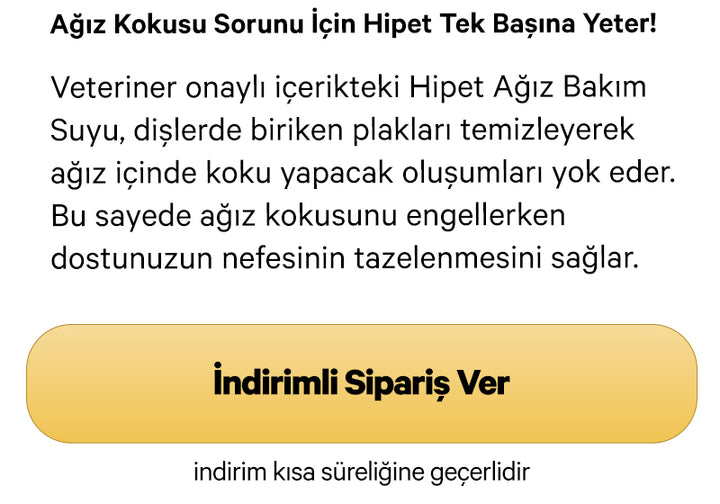 Ağız Kokusu Sorunu İçin Hipet Tek Başına Yeter!

Veteriner onaylı içerikteki Hipet Ağız Bakım Suyu, dişlerde biriken plakları temizleyerek ağız içinde koku yapacak oluşumları yok eder. Bu sayede ağız kokusunu engellerken dostunuzun nefesinin tazelenmesini sağlar.

İndirimli Sipariş Ver

indirim kısa süreliğine geçerlidir